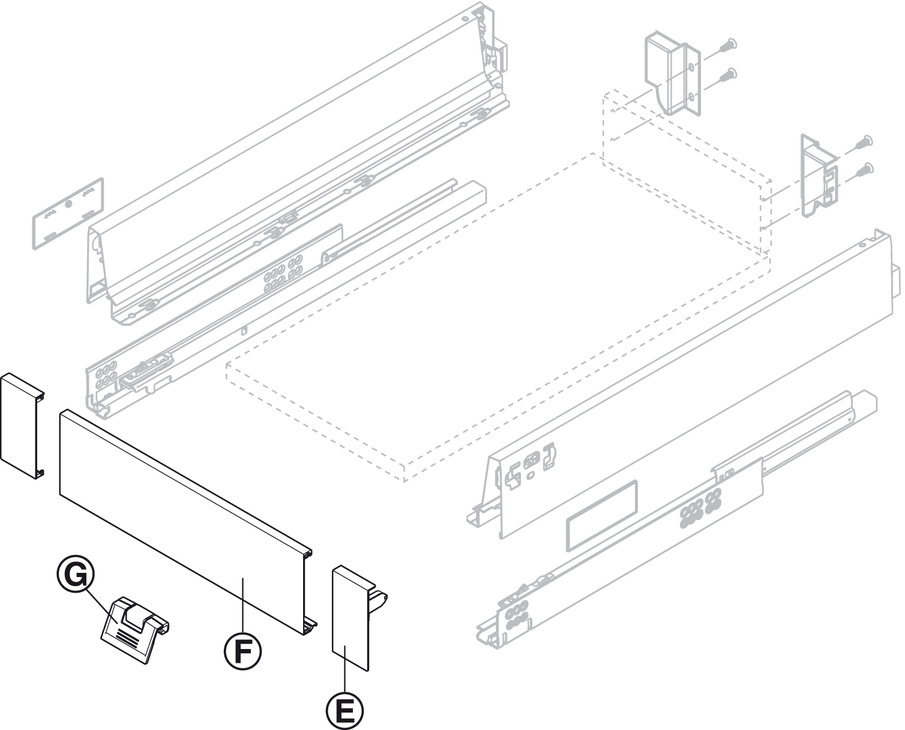 G
F
E