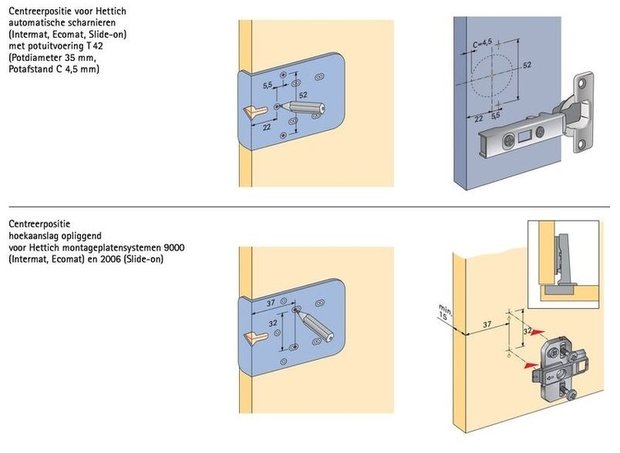 Centreerpositie voor Hettich automatische scharnieren (Intermat, Ecomat, Slide-on) met potuitvoering T 42 (Potdiameter 35 mm, Potafstand C 4,5 mm)

5,5
52
22

C=4,5
52
22
5,5

Centreerpositie hoekaanslag opliggend voor Hettich montageplatensystemen 9000 (Intermat, Ecomat) en 2006 (Slide-on)

37
32

min. 15
37
32