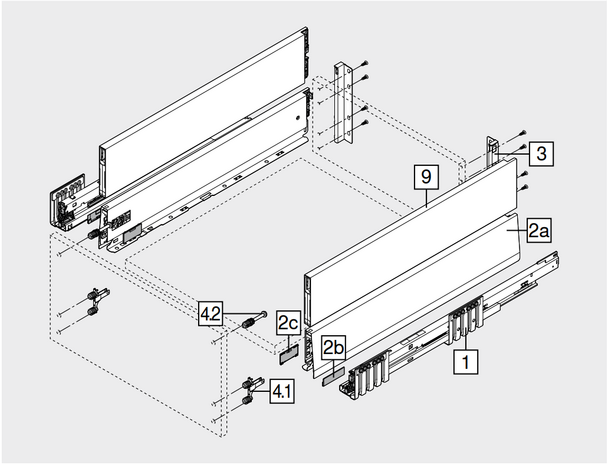 3
9
2a
4.2
2c
2b
1
4.1