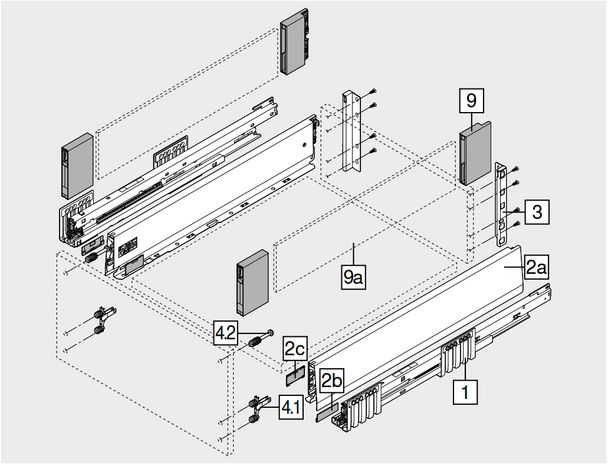 9
3
2a
9a
4.2
2c
2b
1
4.1