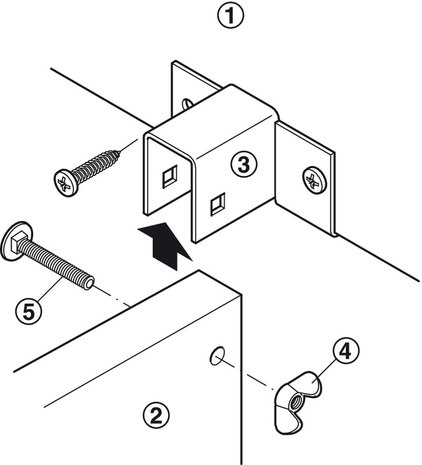 1
3
5
4
2