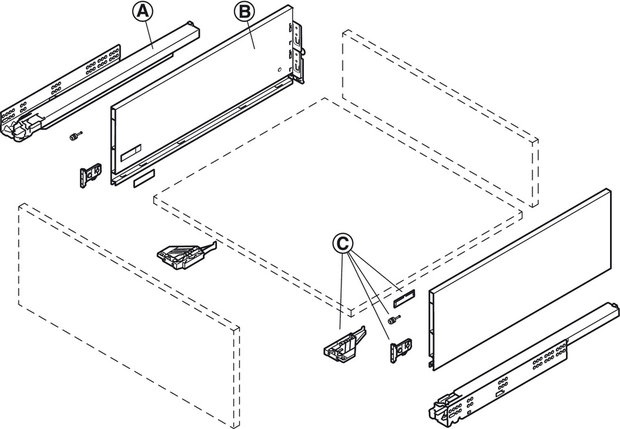 A
B
C