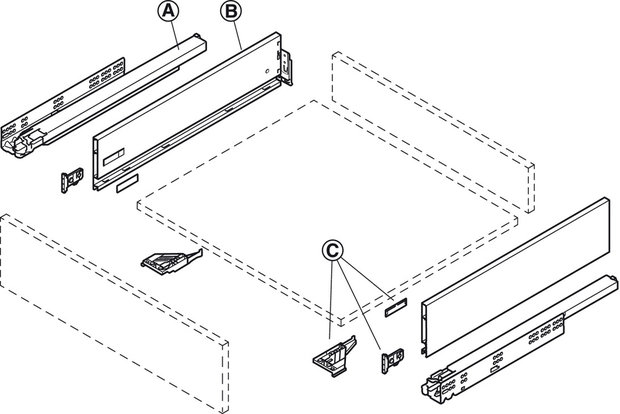 A
B
C