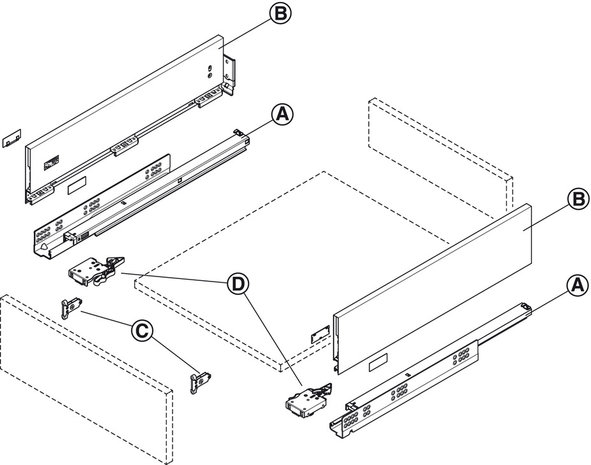 B
A
B
D
A
C