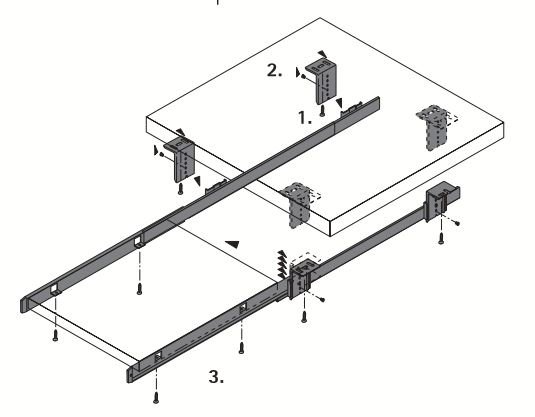 2.

1.

3.